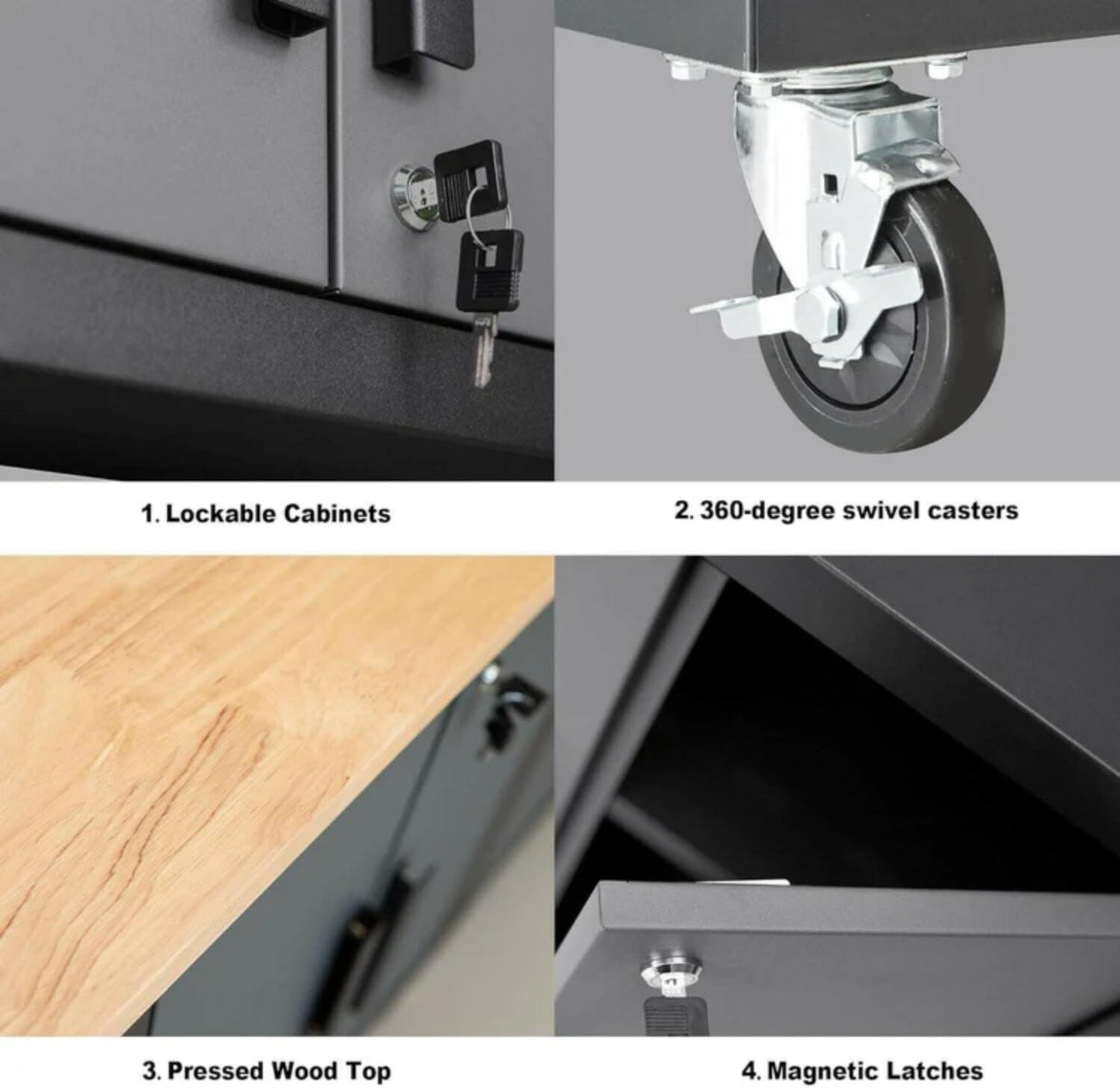 1. Lockable Cabinets

2. 360-degree swivel casters

3. Pressed Wood Top

4. Magnetic Latches